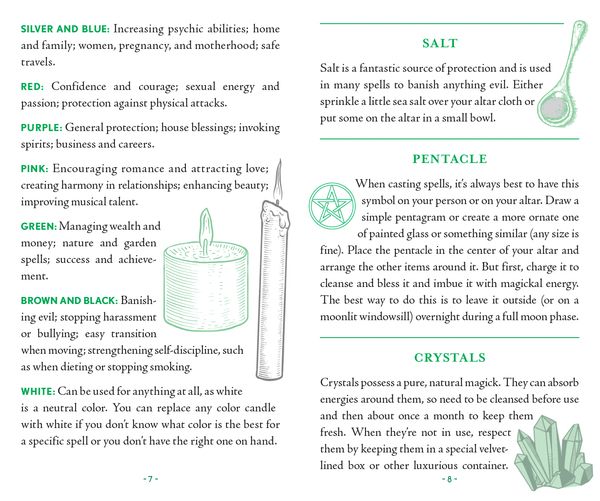 SILVER AND BLUE: Increasing psychic abilities; home and family; women, pregnancy, and motherhood; safe travels.

RED: Confidence and courage; sexual energy and passion; protection against physical attacks.

PURPLE: General protection; house blessings; invoking spirits; business and careers.

PINK: Encouraging romance and attracting love; creating harmony in relationships; enhancing beauty; improving musical talent.

GREEN: Managing wealth and money; nature and garden spells; success and achievement.

BROWN AND BLACK: Banishing evil; stopping harassment or bullying; easy transition when moving; strengthening self-discipline, such as when dieting or stopping smoking.

WHITE: Can be used for anything at all, as white is a neutral color. You can replace any color candle with white if you don't know what color is the best for a specific spell or you don't have the right one on hand.

- 7 -

SALT

Salt is a fantastic source of protection and is used in many spells to banish anything evil. Either sprinkle a little sea salt over your altar cloth or put some on the altar in a small bowl.

PENTACLE

When casting spells, it's always best to have this symbol on your person or on your altar. Draw a simple pentagram or create a more ornate one of painted glass or something similar (any size is fine). Place the pentacle in the center of your altar and arrange the other items around it. But first, charge it to cleanse and bless it and imbue it with magickal energy. The best way to do this is to leave it outside (or on a moonlit windowsill) overnight during a full moon phase.

CRYSTALS

Crystals possess a pure, natural magick. They can absorb energies around them, so need to be cleansed before use and then about once a month to keep them fresh. When they're not in use, respect them by keeping them in a special velvet-lined box or other luxurious container.

- 8 -